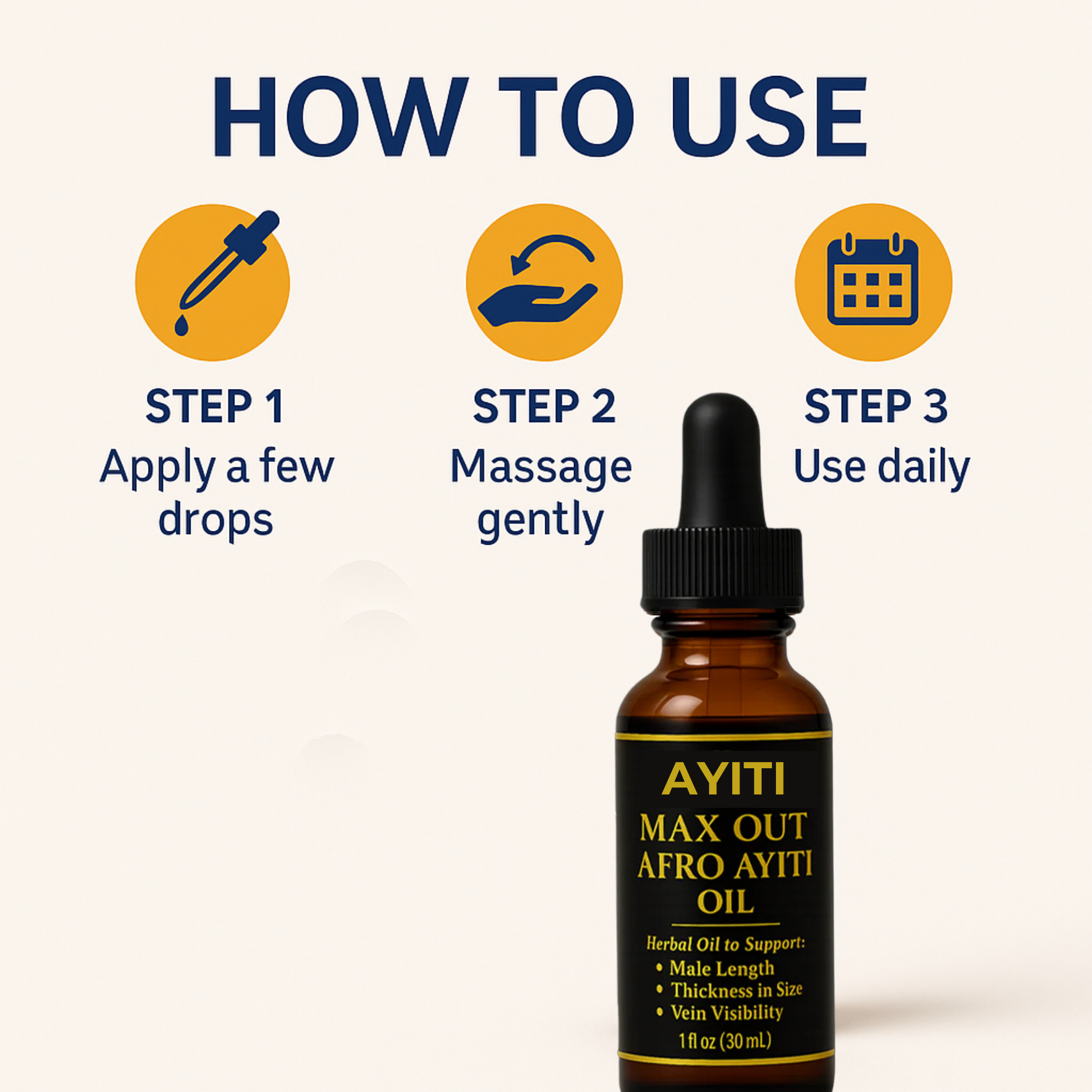 HOW TO USE

STEP 1
Apply a few drops

STEP 2
Massage gently

STEP 3
Use daily

AYITI

MAX OUT AFRO AYITI OIL

Herbal Oil to Support:
• Male Length
• Thickness in Size
• Vein Visibility
1 fl oz (30 mL)